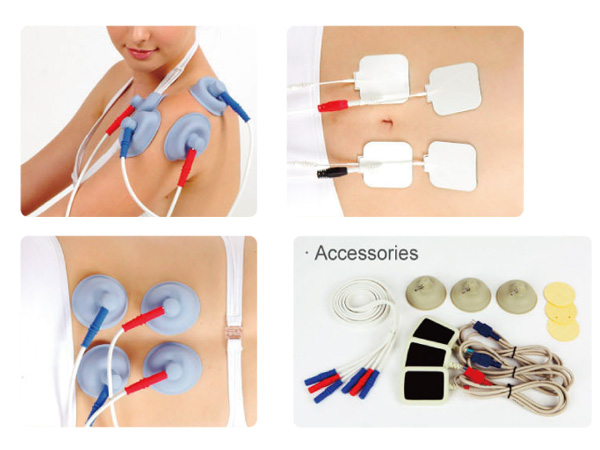 · Accessories